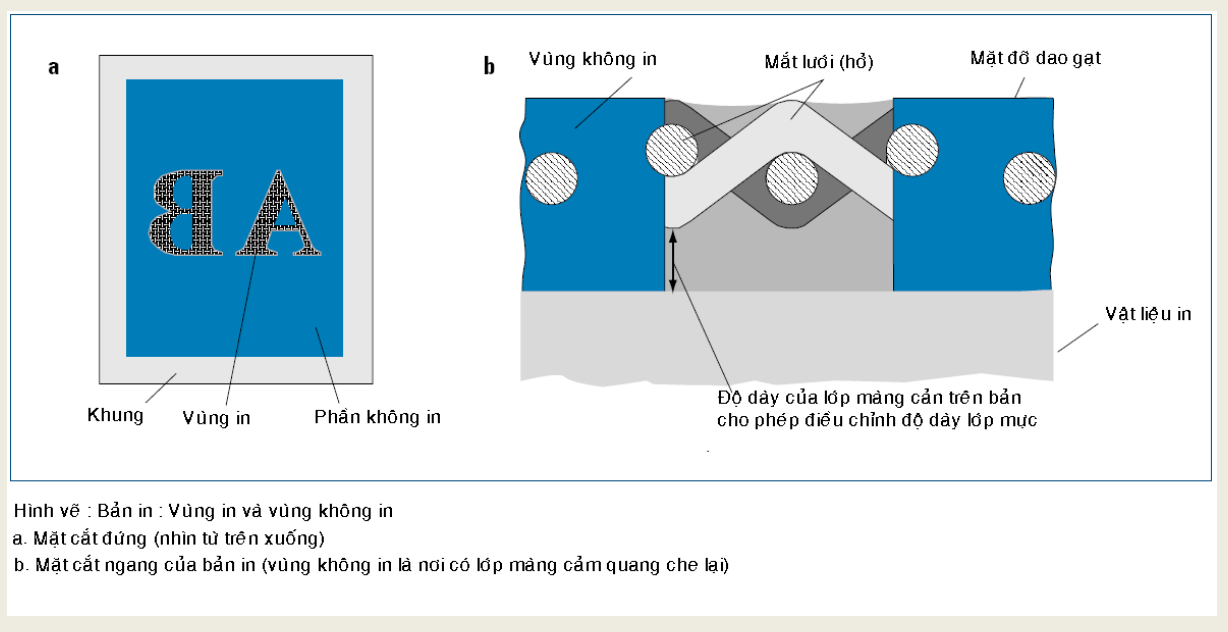 a

AB

Khung

Vùng in

Phần không in

b

Vùng không in

Mắt lưới (hở)

Mặt đỡ dao gạt

Vật liệu in

Độ dày của lớp màng cản trên bản cho phép điều chỉnh độ dày lớp mực

Hình vẽ : Bản in : Vùng in và vùng không in

a. Mặt cắt đứng (nhìn từ trên xuống)

b. Mặt cắt ngang của bản in (vùng không in là nơi có lớp màng cảm quang che lại)